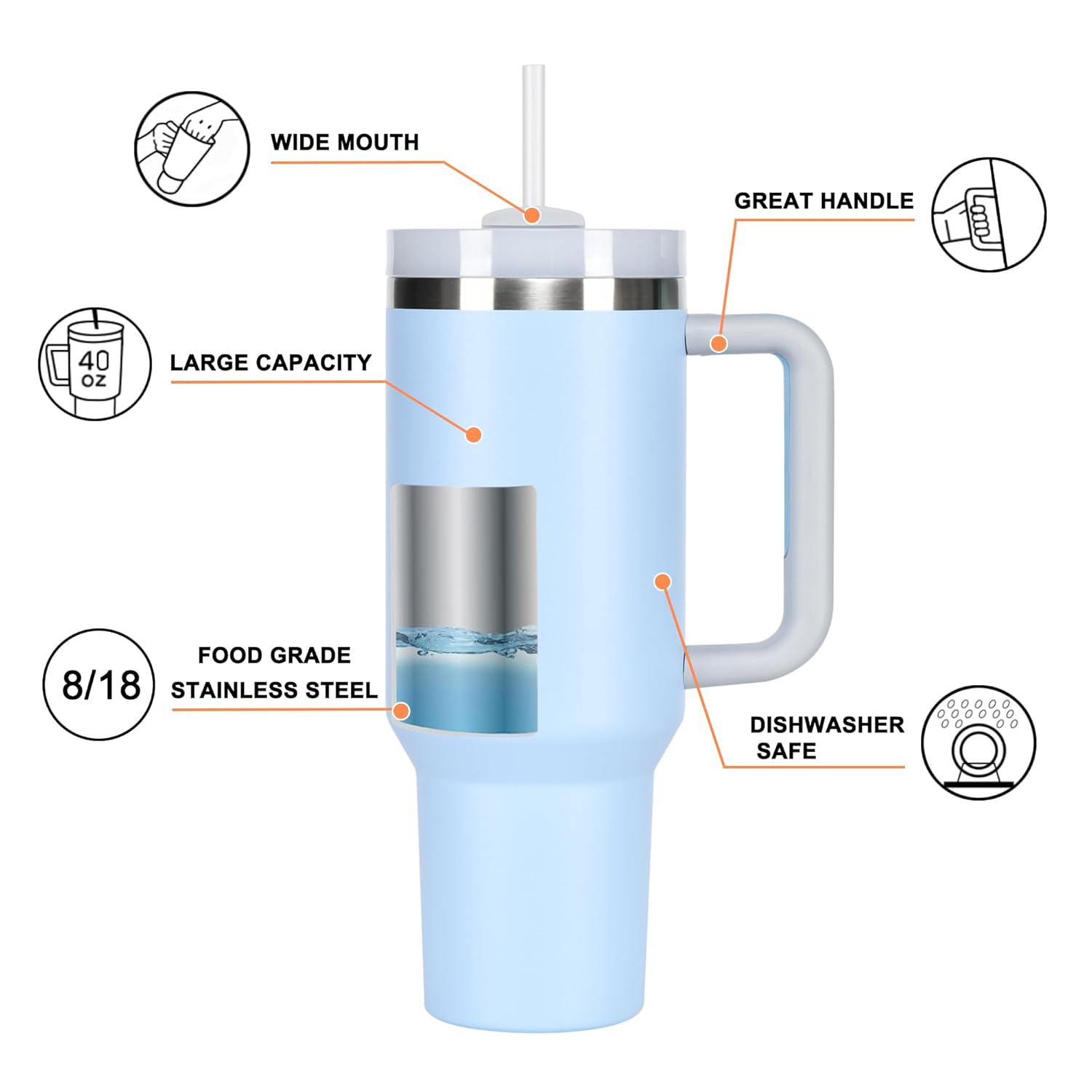 WIDE MOUTH

GREAT HANDLE

40 OZ

LARGE CAPACITY

8/18

FOOD GRADE STAINLESS STEEL

DISHWASHER SAFE