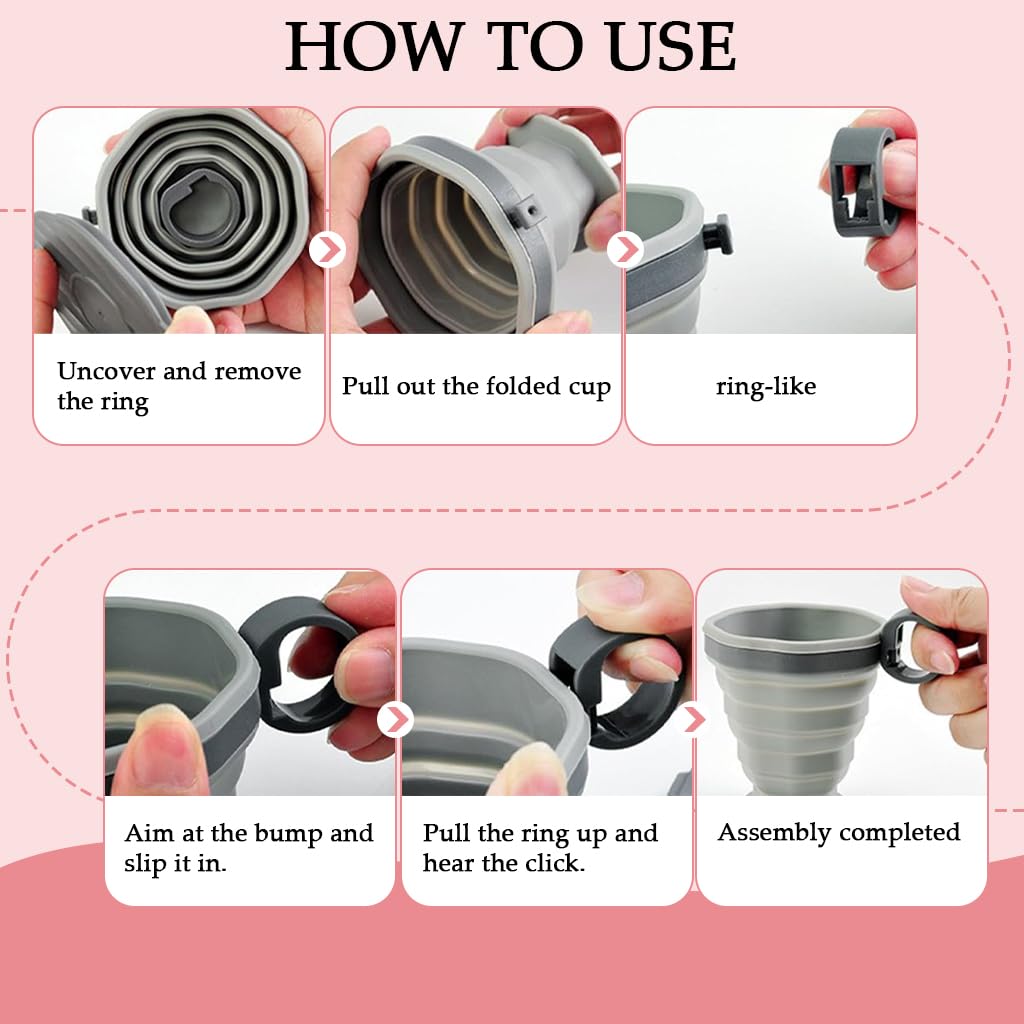 HOW TO USE

Uncover and remove the ring

Pull out the folded cup

ring-like

Aim at the bump and slip it in.

Pull the ring up and hear the click.

Assembly completed